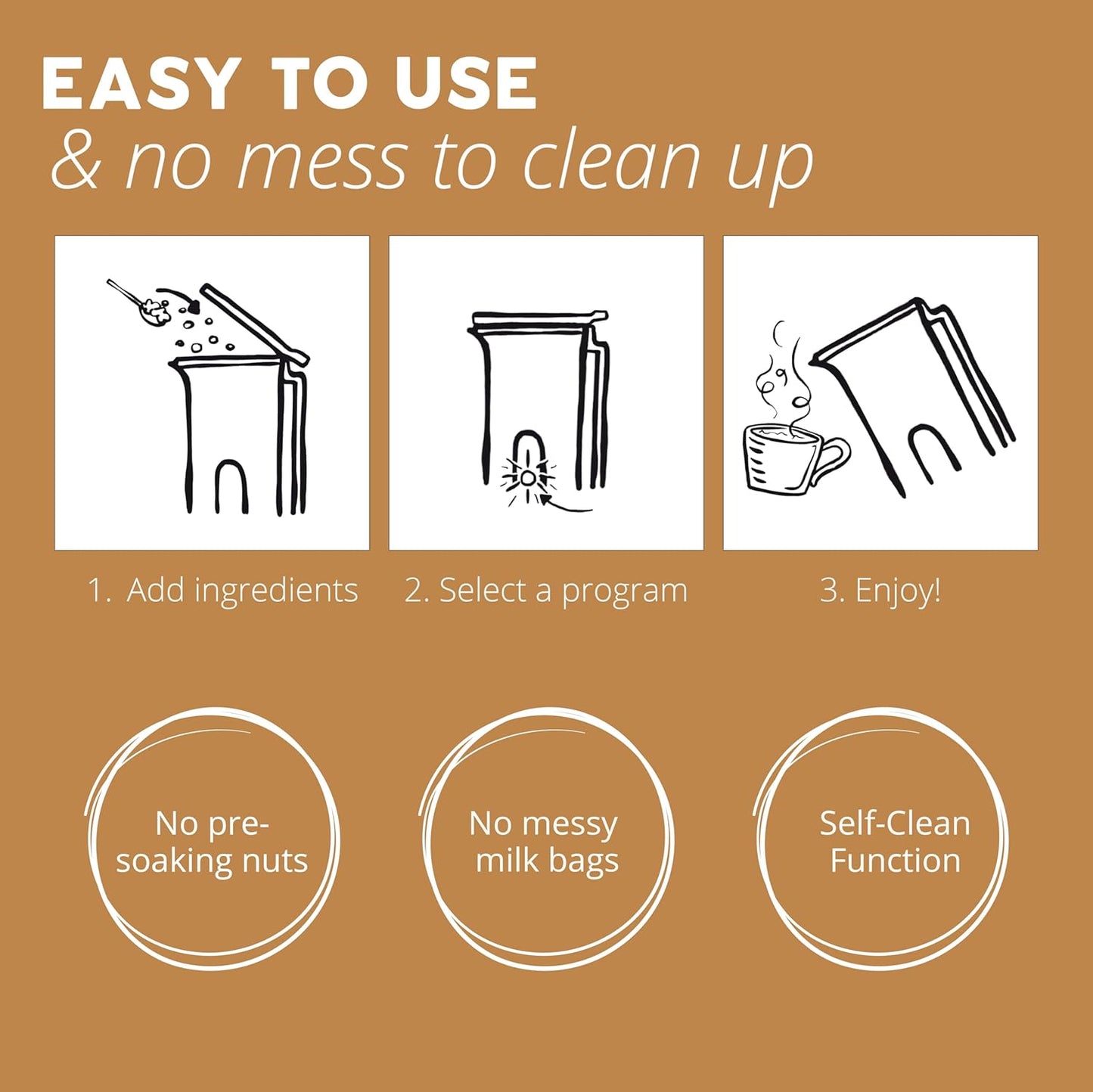 EASY TO USE
& no mess to clean up

1. Add ingredients

2. Select a program

3. Enjoy!

No pre-soaking nuts

No messy milk bags

Self-Clean Function